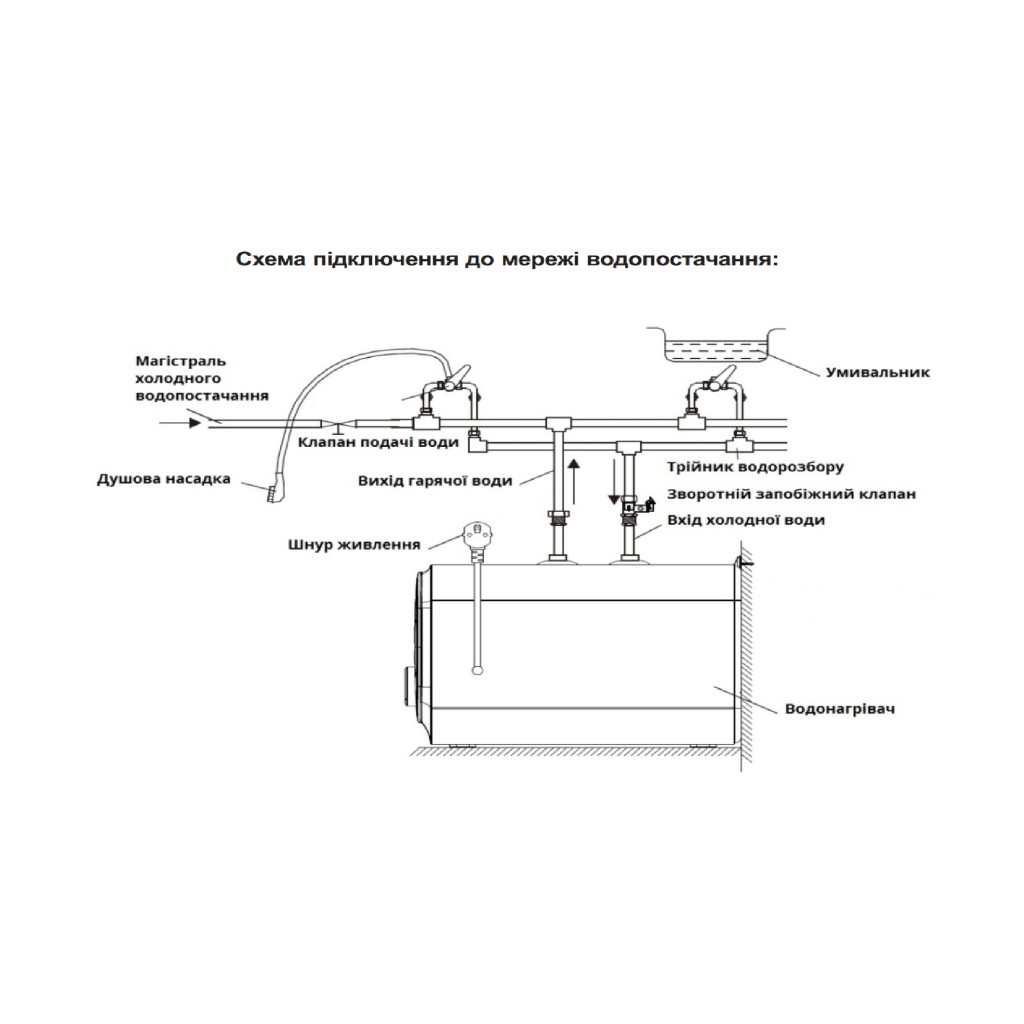 Схема підключення до мережі водопостачання:

Магістраль холодного водопостачання

Умивальник

Клапан подачі води

Душова насадка

Вихід гарячої води

Трійник водорозбору

Зворотній запобіжний клапан

Вхід холодної води

Шнур живлення

Водонагрівач